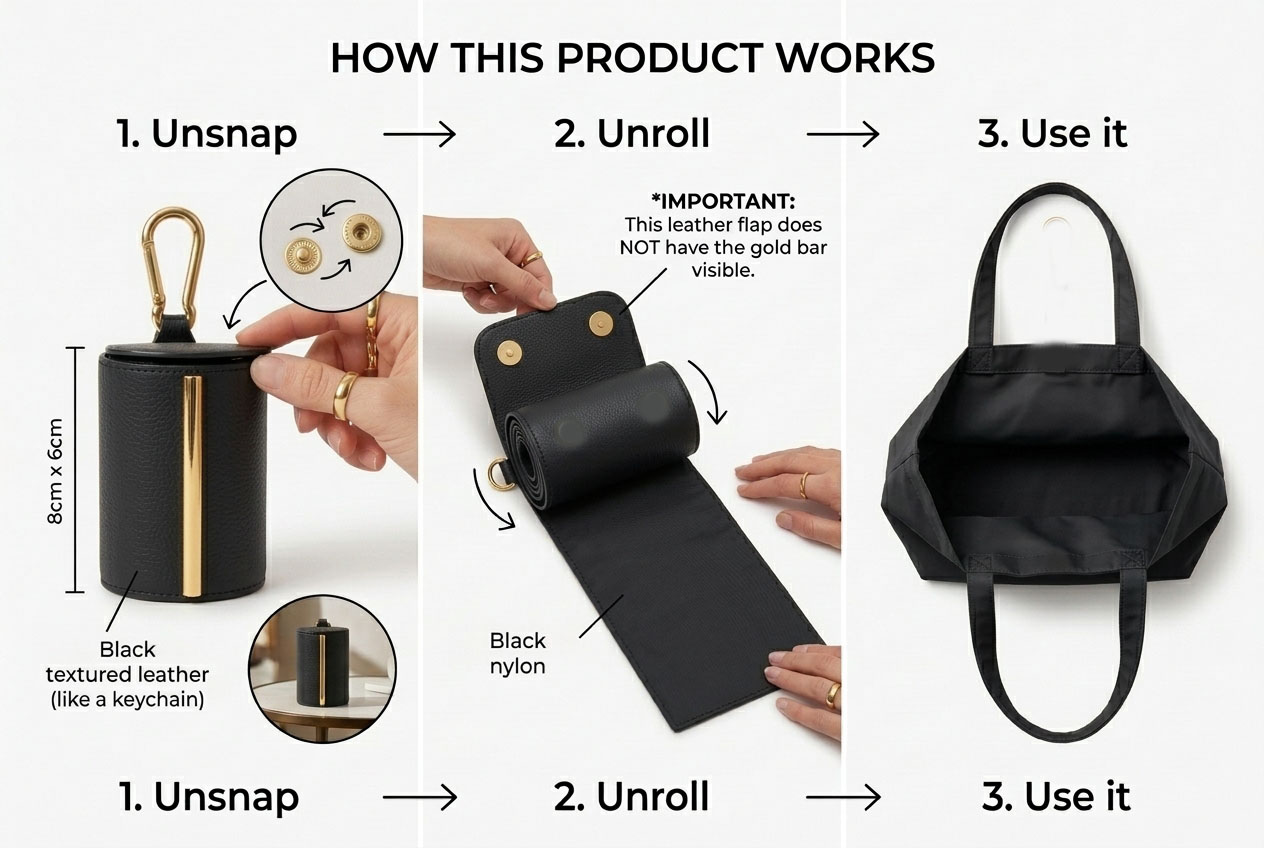 HOW THIS PRODUCT WORKS

1. Unsnap → 2. Unroll → 3. Use it

*IMPORTANT: This leather flap does NOT have the gold bar visible.

8cm x 6cm

Black textured leather (like a keychain)

Black nylon

1. Unsnap → 2. Unroll → 3. Use it