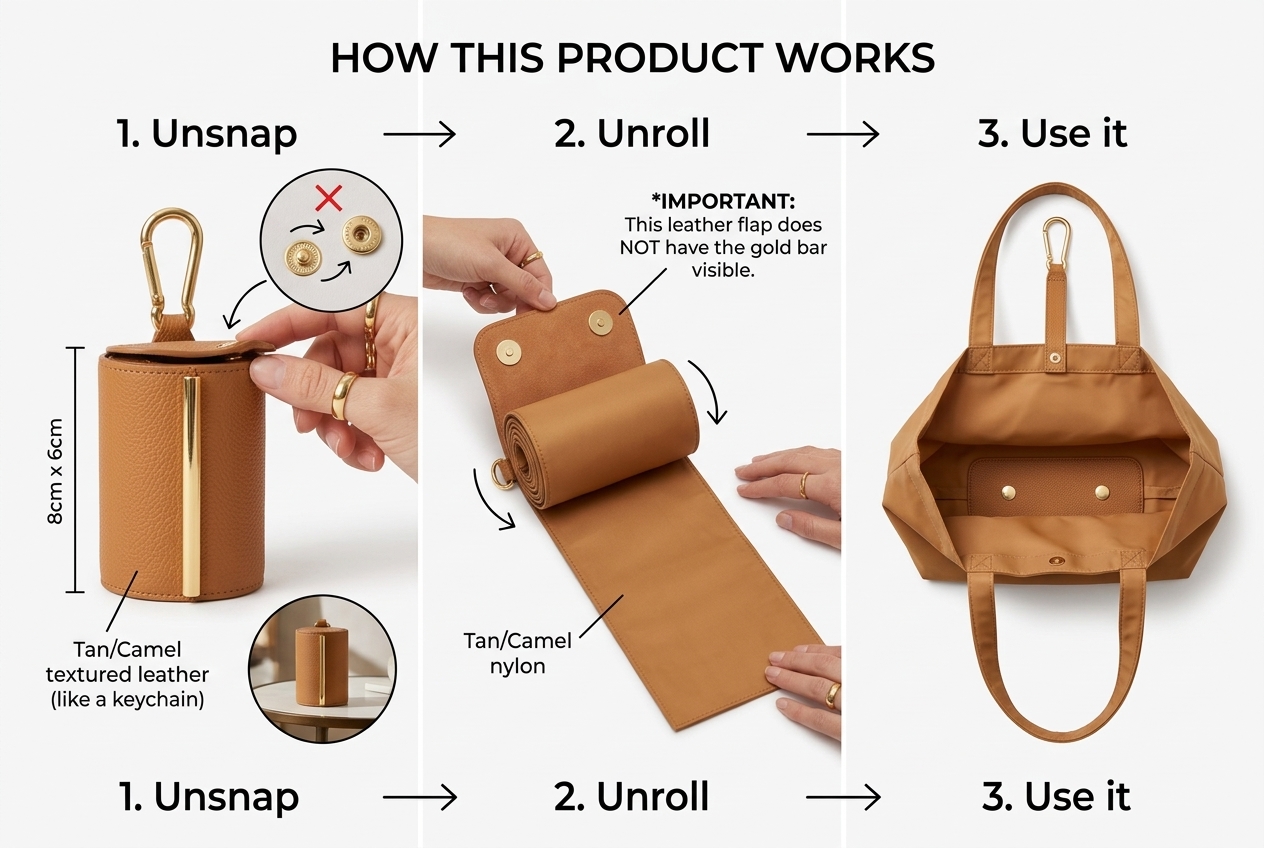 HOW THIS PRODUCT WORKS

1. Unsnap → 2. Unroll → 3. Use it

8cm x 6cm

Tan/Camel textured leather (like a keychain)

*IMPORTANT: This leather flap does NOT have the gold bar visible.

Tan/Camel nylon

1. Unsnap → 2. Unroll → 3. Use it